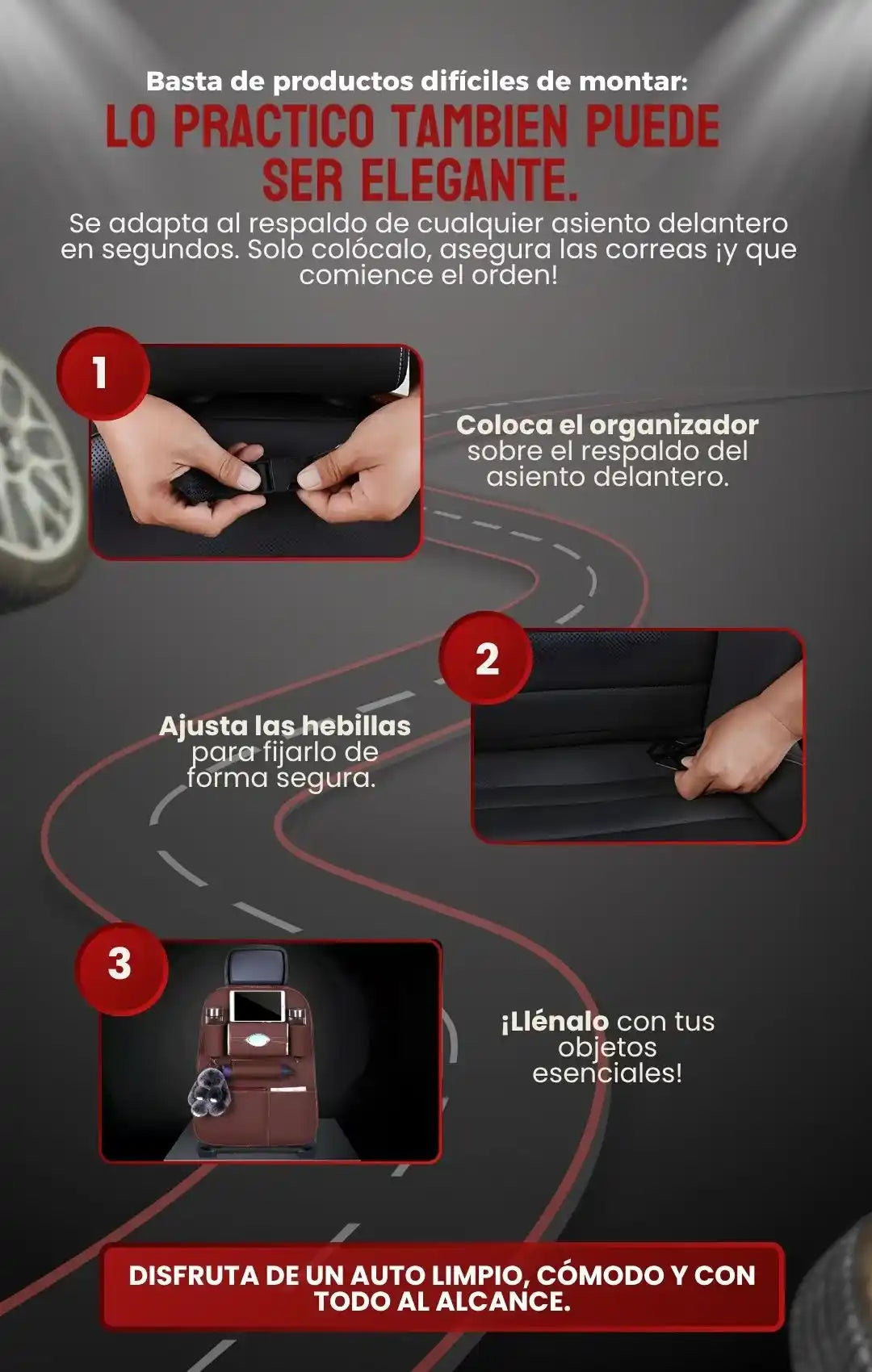 Basta de productos difíciles de montar:

LO PRACTICO TAMBIEN PUEDE SER ELEGANTE.

Se adapta al respaldo de cualquier asiento delantero en segundos. Solo colócalo, asegura las correas ¡y que comience el orden!

1

Coloca el organizador sobre el respaldo del asiento delantero.

2

Ajusta las hebillas para fijarlo de forma segura.

3

¡Llénalo con tus objetos esenciales!

DISFRUTA DE UN AUTO LIMPIO, CÓMODO Y CON TODO AL ALCANCE.